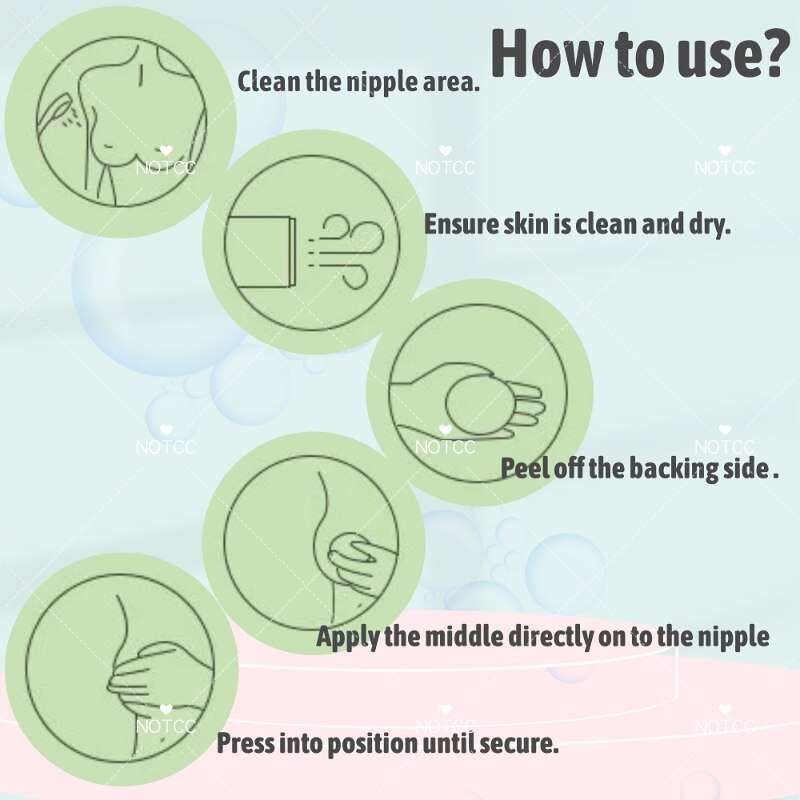 How to use?

Clean the nipple area.

NOTCC NOTCC NOTCC

Ensure skin is clean and dry.

NOTCC NOTCC NOTCC

Peel off the backing side .

Apply the middle directly on to the nipple

NOTCC NOTCC NOTCC

Press into position until secure.